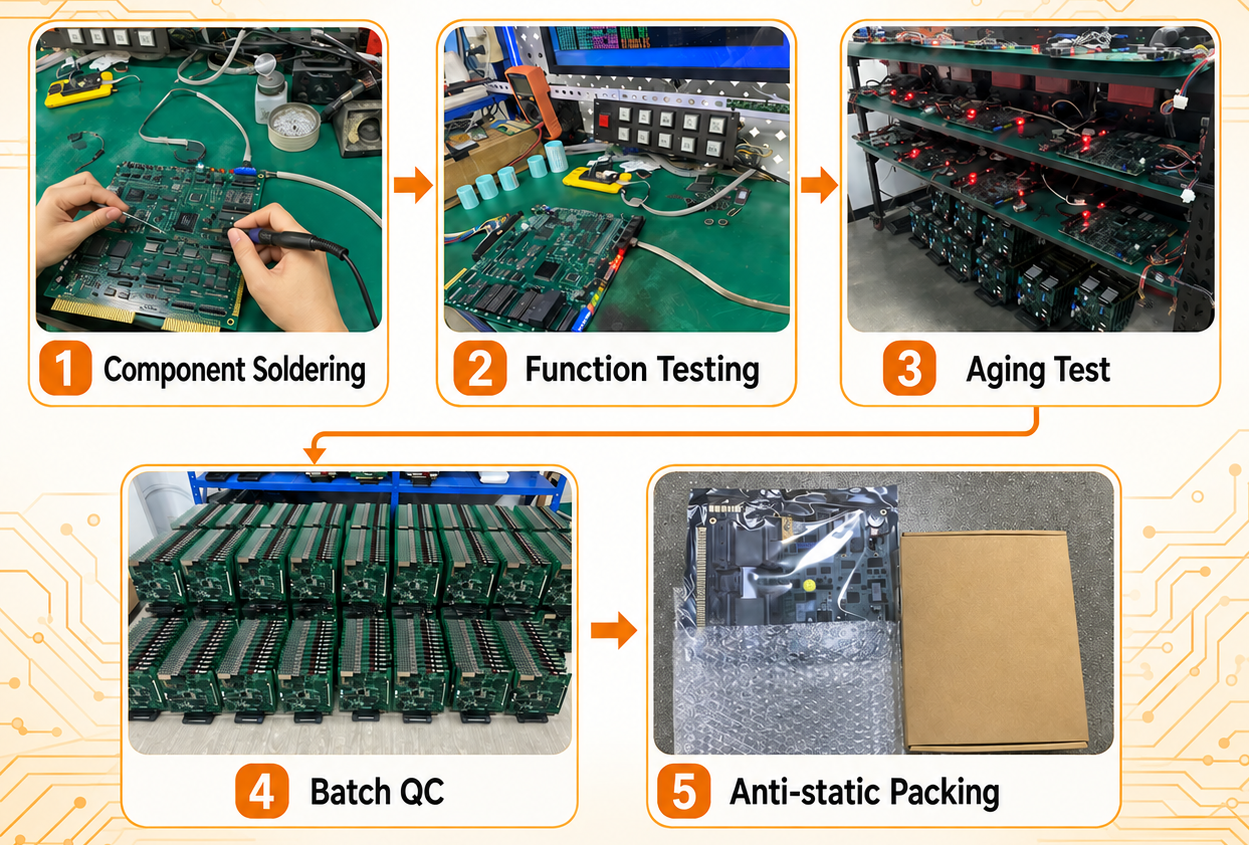 1 Component Soldering

2 Function Testing

3 Aging Test

4 Batch QC

5 Anti-static Packing